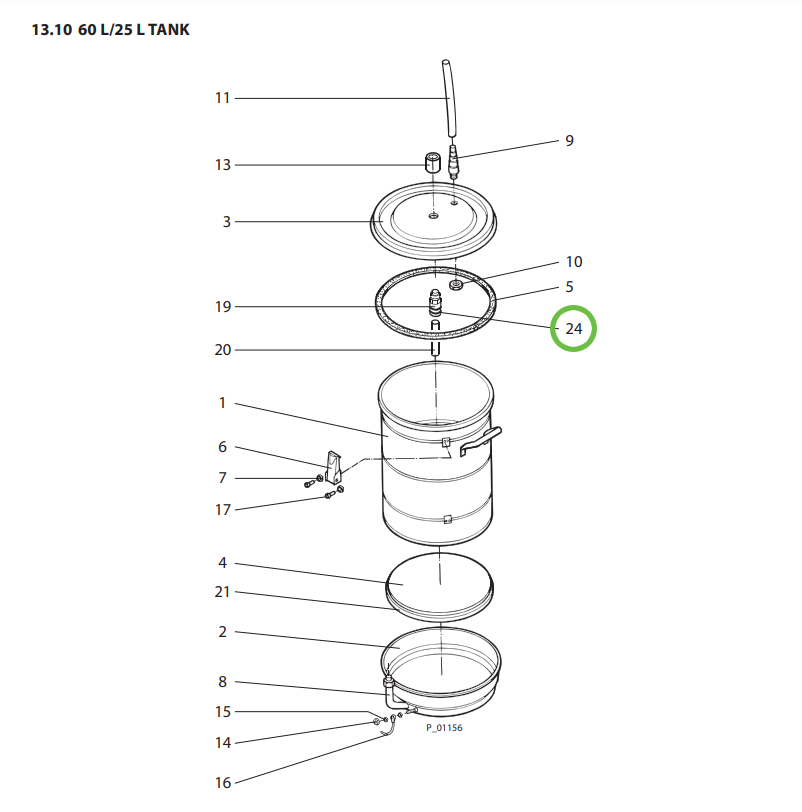 13.10 60 L/25 L TANK

11
9
13
3
10
5
19
24
20
1
6
7
17
4
21
2
8
15
14
16
P_01156